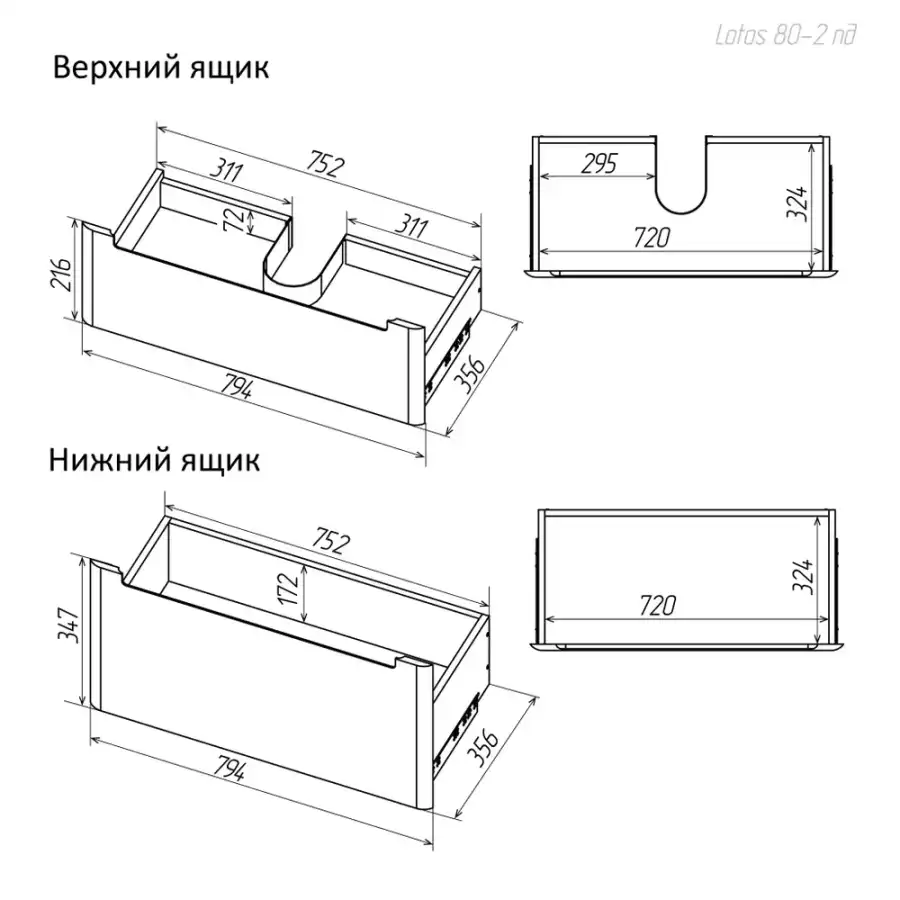 Lotos 80-2 пд

Верхний ящик

752
311
72
311
216
794
356
295
324
720

Нижний ящик

752
172
347
794
356
324
720